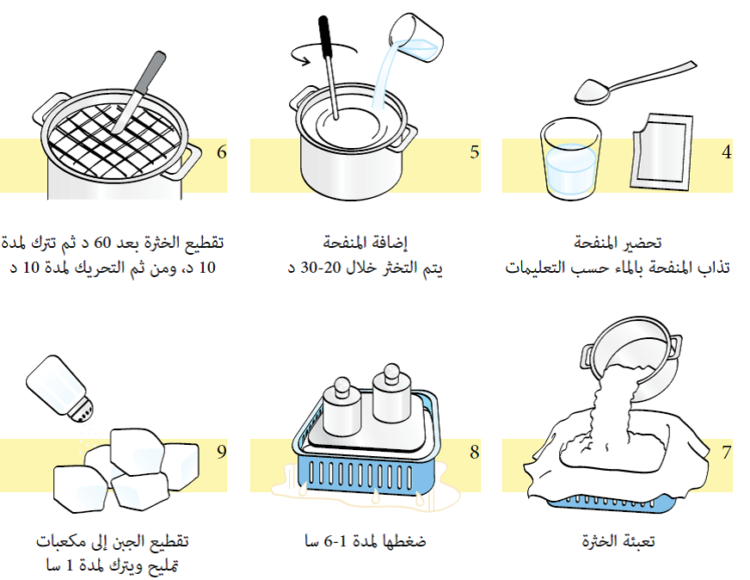 4

تحضير المنفحة
تذاب المنفحة بالماء حسب التعليمات

5

إضافة المنفحة
يتم التخثر خلال 20-30 د

6

تقطيع الخثرة بعد 60 د ثم تترك لمدة 10 د، ومن ثم التحريك لمدة 10 د

7

تعبئة الخثرة

8

ضغطها لمدة 1-6 سا

9

تقطيع الجبن إلى مكعبات
تمليح ويترك لمدة 1 سا